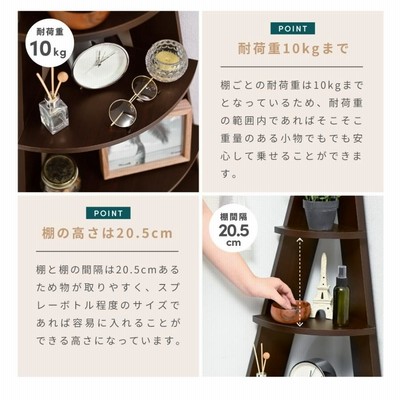 耐荷重
10kg

POINT
耐荷重10kgまで

棚ごとの耐荷重は10kgまでとなっているため、耐荷重の範囲内であればそこそこ重量のある小物でもでも安心して乗せることができます。

POINT
棚の高さは20.5cm

棚と棚の間隔は20.5cmあるため物が取りやすく、スプレーボトル程度のサイズであれば容易に入れることができる高さになっています。

棚間隔
20.5
cm