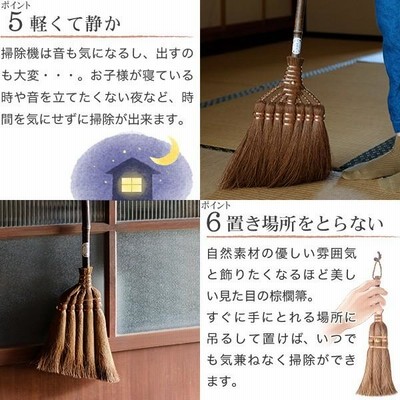 ポイント
5 軽くて静か

掃除機は音も気になるし、出すのも大変・・・。お子様が寝ている時や音を立てたくない夜など、時間を気にせずに掃除が出来ます。

ポイント
6 置き場所をとらない

自然素材の優しい雰囲気と飾りたくなるほど美しい見た目の棕櫚箒。
すぐに手にとれる場所に吊るして置けば、いつでも気兼ねなく掃除ができます。