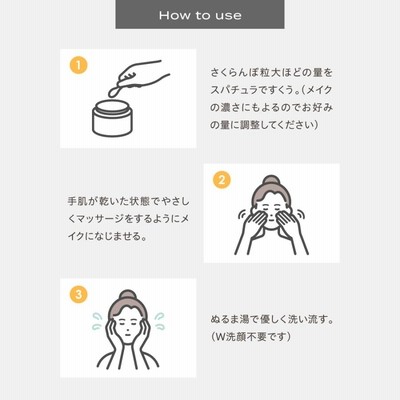 How to use

1

さくらんぼ粒大ほどの量をスパチュラですくう。(メイクの濃さにもよるのでお好みの量に調整してください)

2

手肌が乾いた状態でやさしくマッサージをするようにメイクになじませる。

3

ぬるま湯で優しく洗い流す。(W洗顔不要です)