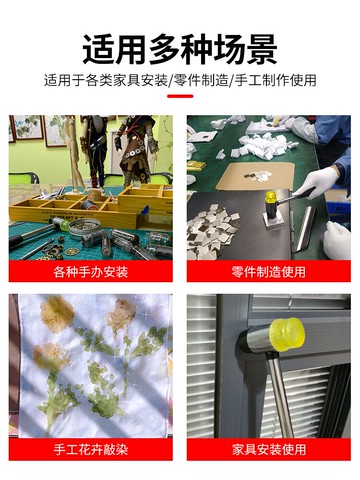 适用多种场景

适用于各类家具安装/零件制造/手工制作使用

各种手办安装

零件制造使用

手工花卉敲染

家具安装使用