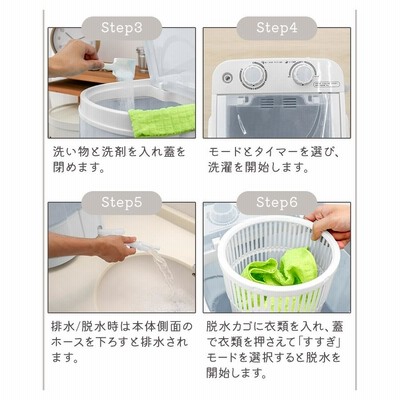 Step3

洗い物と洗剤を入れ蓋を閉めます。

Step4

モードとタイマーを選び、洗濯を開始します。

Step5

排水/脱水時は本体側面のホースを下ろすと排水されます。

Step6

脱水カゴに衣類を入れ、蓋で衣類を押さえて「すすぎ」モードを選択すると脱水を開始します。