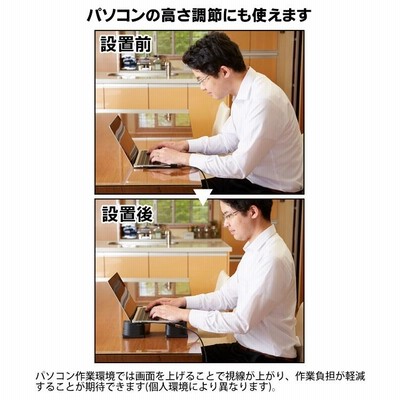 パソコンの高さ調節にも使えます

設置前

設置後

パソコン作業環境では画面を上げることで視線が上がり、作業負担が軽減することが期待できます(個人環境により異なります)。