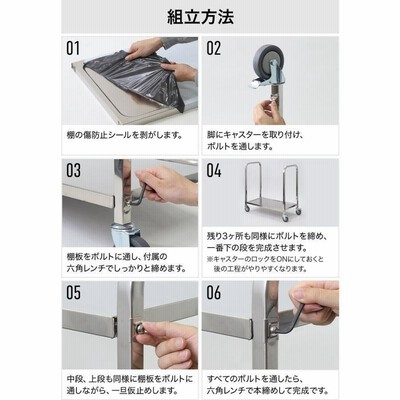 組立方法

01

棚の傷防止シールを剥がします。

02

脚にキャスターを取り付け、ボルトを通します。

03

棚板をボルトに通し、付属の六角レンチでしっかりと締めます。

04

残り3ヶ所も同様にボルトを締め、一番下の段を完成させます。
※キャスターのロックをONにしておくと後の工程がやりやすくなります。

05

中段、上段も同様に棚板をボルトに通しながら、一旦仮止めします。

06

すべてのボルトを通したら、六角レンチで本締めして完成です。