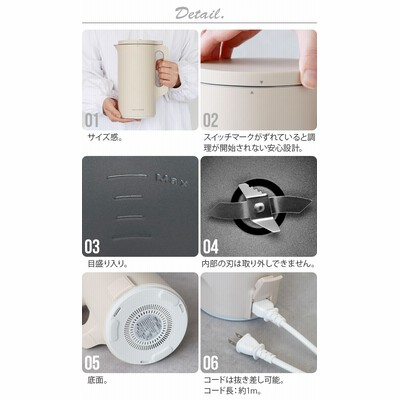 Detail.

01

サイズ感。

02

スイッチマークがずれていると調理が開始されない安心設計。

Max

03

目盛り入り。

04

内部の刃は取り外しできません。

05

底面。

06

コードは抜き差し可能。
コード長：約1m。