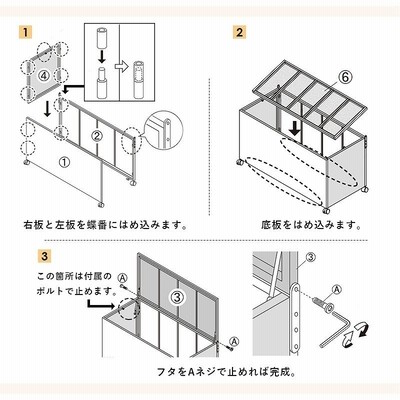 1

④

②

①

右板と左板を蝶番にはめ込みます。

2

⑥

底板をはめ込みます。

3

この箇所は付属のボルトで止めます。

Ⓐ

③

Ⓐ

③

Ⓐ

フタをAネジで止めれば完成。