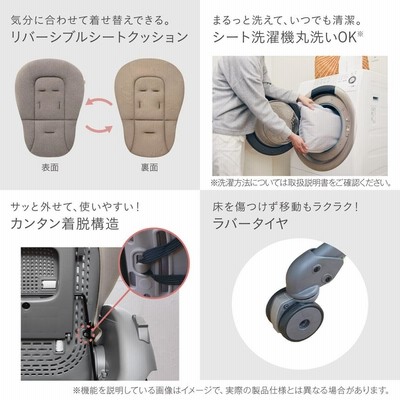 気分に合わせて着せ替えできる。
リバーシブルシートクッション

表面

裏面

まるっと洗えて、いつでも清潔。
シート洗濯機丸洗いOK※

※洗濯方法については取扱説明書をご確認ください。

サッと外せて、使いやすい！
カンタン着脱構造

床を傷つけず移動もラクラク！
ラバータイヤ

※機能を説明している画像はイメージで、実際の製品仕様とは異なる場合があります。