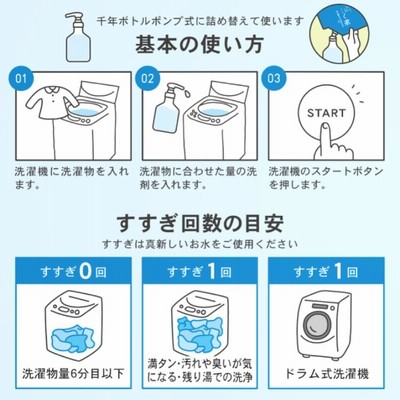 千年ボトルポンプ式に詰め替えて使います
基本の使い方

01
洗濯機に洗濯物を入れます。

02
洗濯物に合わせた量の洗剤を入れます。

03
START
洗濯機のスタートボタンを押します。

すすぎ回数の目安
すすぎは真新しいお水をご使用ください

すすぎ0回
洗濯物量6分目以下

すすぎ1回
満タン・汚れや臭いが気になる・残り湯での洗浄

すすぎ1回
ドラム式洗濯機