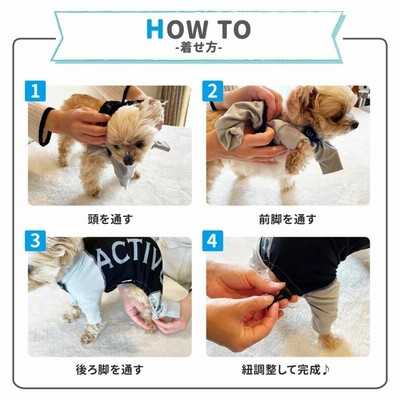 HOW TO
-着せ方-

1
頭を通す

2
前脚を通す

3
ACTIV
後ろ脚を通す

4
紐調整して完成♪