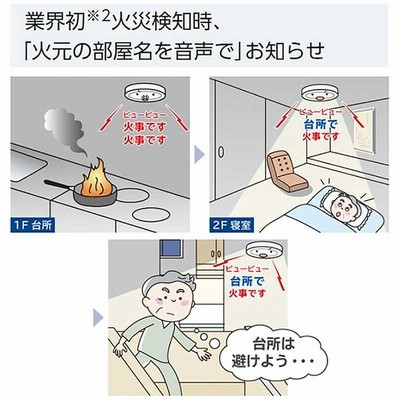 業界初※2火災検知時、
「火元の部屋名を音声で」お知らせ

ピューピュー
火事です
火事です

1F 台所

ピューピュー
台所で
火事です

2F 寝室

ピューピュー
台所で
火事です

台所は
避けよう・・・