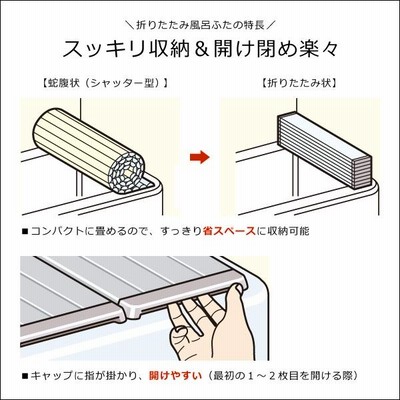 ＼折りたたみ風呂ふたの特長／

スッキリ収納＆開け閉め楽々

【蛇腹状（シャッター型）】

【折りたたみ状】

■コンパクトに畳めるので、すっきり省スペースに収納可能

■キャップに指が掛かり、開けやすい（最初の１～２枚目を開ける際）