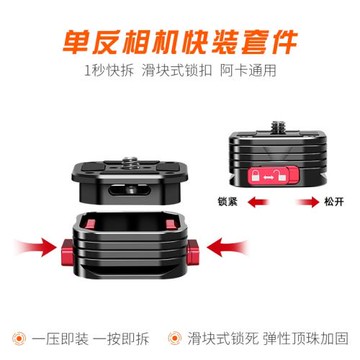 单反相机快装套件
1秒快拆 滑块式锁扣 阿卡通用

锁紧 松开

一压即装 一按即拆 滑块式锁死 弹性顶珠加固