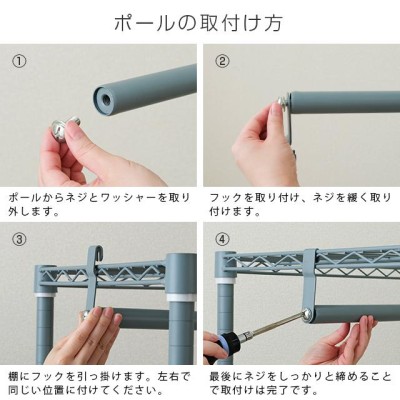 ポールの取付け方

①

ポールからネジとワッシャーを取り外します。

②

フックを取り付け、ネジを緩く取り付けます。

③

棚にフックを引っ掛けます。左右で同じい位置に付けてください。

④

最後にネジをしっかりと締めることで取付けは完了です。