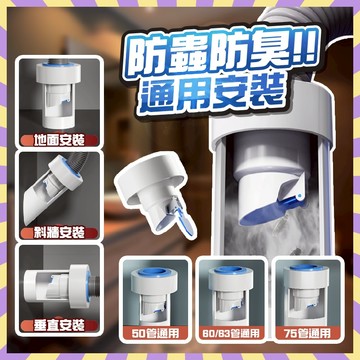 防蟲防臭!!
通用安裝

地面安裝

斜牆安裝

垂直安裝

50管通用

60/63管通用

75管通用