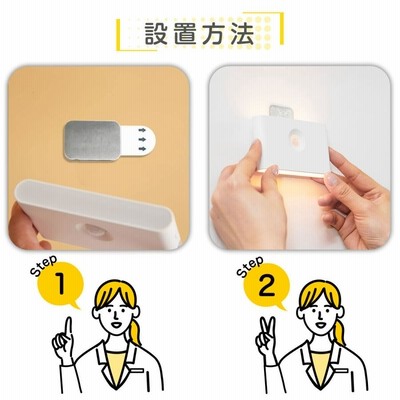 設置方法

Step
1

Step
2