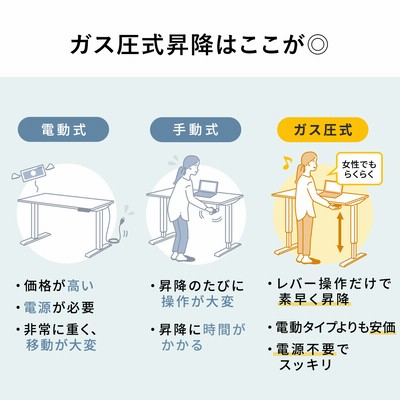 ガス圧式昇降はここが◎

電動式

・価格が高い
・電源が必要
・非常に重く、移動が大変

手動式

・昇降のたびに操作が大変
・昇降に時間がかかる

ガス圧式

女性でもらくらく

・レバー操作だけで素早く昇降
・電動タイプよりも安価
・電源不要でスッキリ