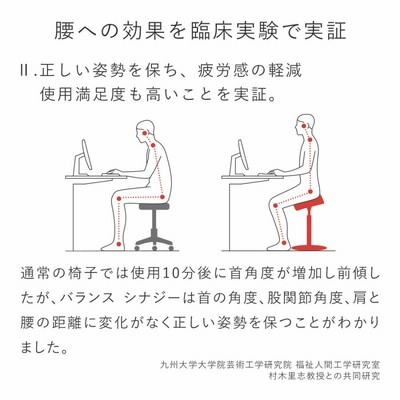 腰への効果を臨床実験で実証

II.正しい姿勢を保ち、疲労感の軽減
使用満足度も高いことを実証。

通常の椅子では使用10分後に首角度が増加し前傾したが、バランス シナジーは首の角度、股関節角度、肩と腰の距離に変化がなく正しい姿勢を保つことがわかりました。

九州大学大学院芸術工学研究院 福祉人間工学研究室
村木里志教授との共同研究