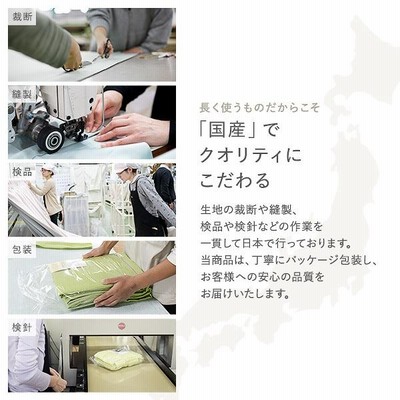 裁断

縫製

検品

包装

検針

長く使うものだからこそ

「国産」で
クオリティに
こだわる

生地の裁断や縫製、
検品や検針などの作業を
一貫して日本で行っております。
当商品は、丁寧にパッケージ包装し、
お客様への安心の品質を
お届けいたします。