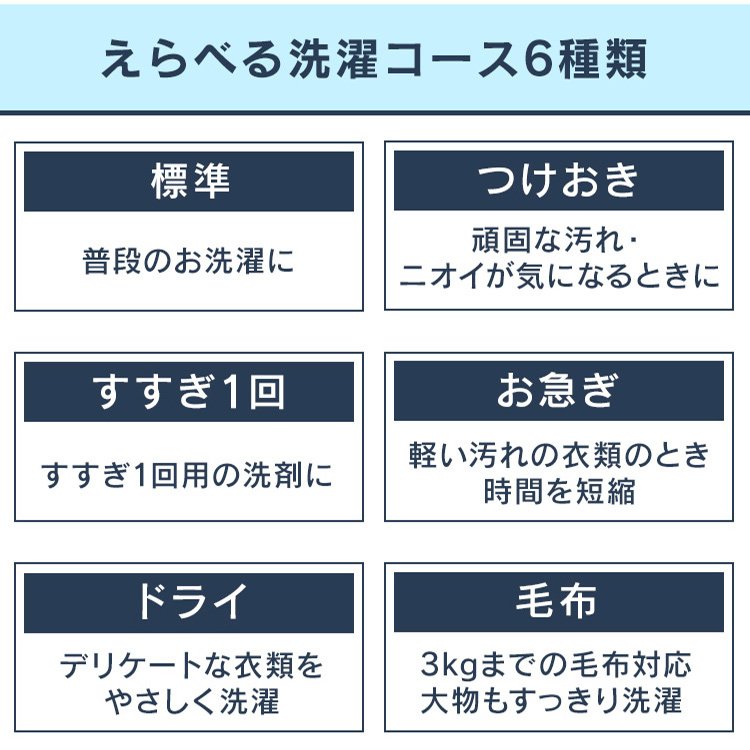 えらべる洗濯コース6種類

標準

普段のお洗濯に

つけおき

頑固な汚れ・
ニオイが気になるときに

すすぎ1回

すすぎ1回用の洗剤に

お急ぎ

軽い汚れの衣類のとき
時間を短縮

ドライ

デリケートな衣類を
やさしく洗濯

毛布

3kgまでの毛布対応
大物もすっきり洗濯