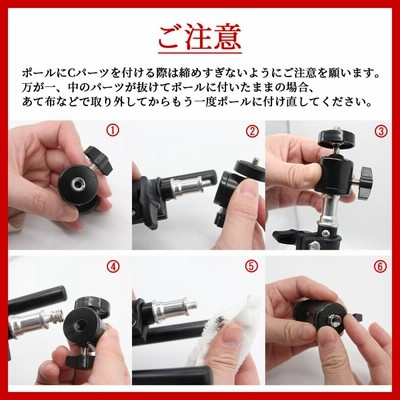 ご注意

ポールにCパーツを付ける際は締めすぎないようにご注意を願います。
万が一、中のパーツが抜けてポールに付いたままの場合、
あて布などで取り外してからもう一度ポールに付け直してください。

①

②

③

④

⑤

⑥