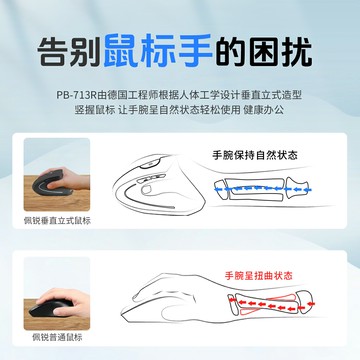 告别鼠标手的困扰

PB-713R由德国工程师根据人体工学设计垂直立式造型
竖握鼠标 让手腕呈自然状态轻松使用 健康办公

佩锐垂直立式鼠标

手腕保持自然状态

佩锐普通鼠标

手腕呈扭曲状态