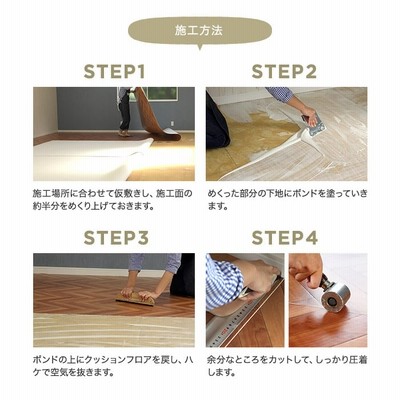 施工方法

STEP1

施工場所に合わせて仮敷きし、施工面の約半分をめくり上げておきます。

STEP2

めくった部分の下地にボンドを塗っていきます。

STEP3

ボンドの上にクッションフロアを戻し、ハケで空気を抜きます。

STEP4

余分なところをカットして、しっかり圧着します。