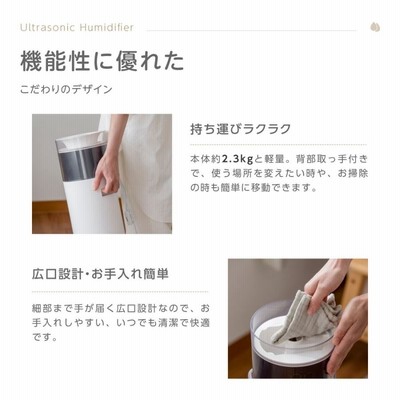 Ultrasonic Humidifier

機能性に優れた

こだわりのデザイン

持ち運びラクラク

本体約2.3kgと軽量。背部取っ手付きで、使う場所を変えたい時や、お掃除の時も簡単に移動できます。

広口設計・お手入れ簡単

細部まで手が届く広口設計なので、お手入れしやすい、いつでも清潔で快適です。