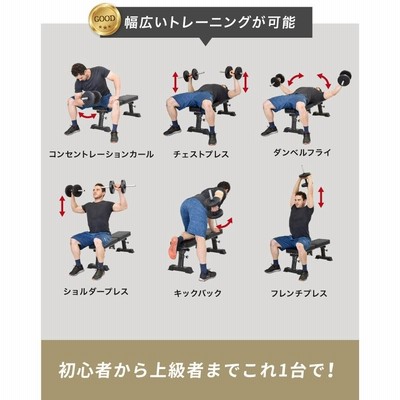 GOOD

幅広いトレーニングが可能

コンセントレーションカール

チェストプレス

ダンベルフライ

ショルダープレス

キックバック

フレンチプレス

初心者から上級者までこれ1台で！