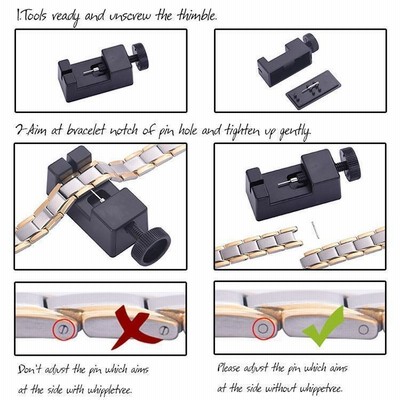 1.Tools ready and unscrew the thimble.

2-Aim at bracelet notch of pin hole and tighten up gently.

Don't adjust the pin which aims at the side with whippletree.

Please adjust the pin which aims at the side without whippetree.