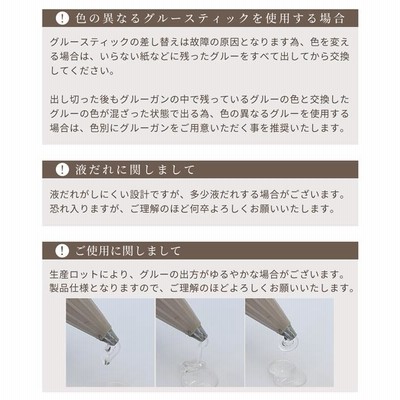 ! 色の異なるグルースティックを使用する場合

グルースティックの差し替えは故障の原因となります為、色を変える場合は、いらない紙などに残ったグルーをすべて出してから交換してください。

出し切った後もグルーガンの中で残っているグルーの色と交換したグルーの色が混ざった状態で出る為、色の異なるグルーを使用する場合は、色別にグルーガンをご用意いただく事を推奨いたします。

! 液だれに関しまして

液だれがしにくい設計ですが、多少液だれする場合がございます。恐れ入りますが、ご理解のほど何卒よろしくお願いいたします。

! ご使用に関しまして

生産ロットにより、グルーの出方がゆるやかな場合がございます。製品仕様となりますので、ご理解のほどよろしくお願いいたします。