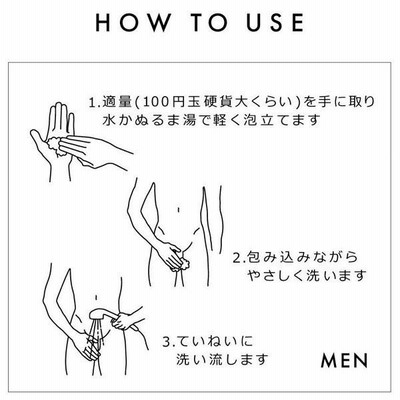 HOW TO USE

1.適量(100円玉硬貨大くらい)を手に取り
水かぬるま湯で軽く泡立てます

2.包み込みながら
やさしく洗います

3.ていねいに
洗い流します

MEN