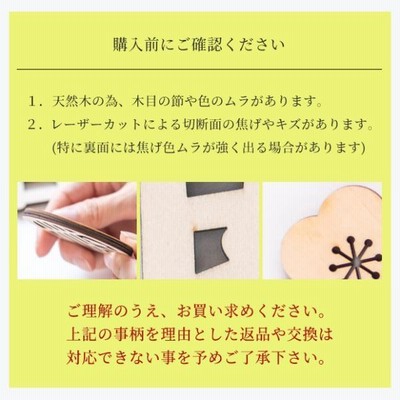 購入前にご確認ください

1．天然木の為、木目の節や色のムラがあります。

2．レーザーカットによる切断面の焦げやキズがあります。
(特に裏面には焦げ色ムラが強く出る場合があります)

ご理解のうえ、お買い求めください。
上記の事柄を理由とした返品や交換は
対応できない事を予めご了承下さい。