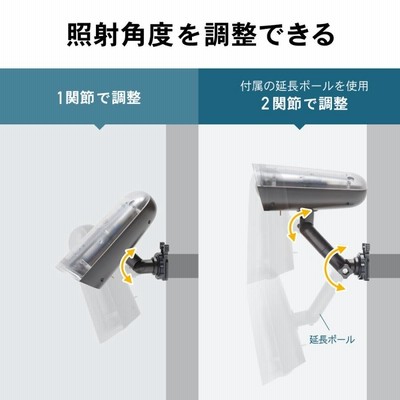 照射角度を調整できる

1関節で調整

付属の延長ポールを使用
2関節で調整

延長ポール