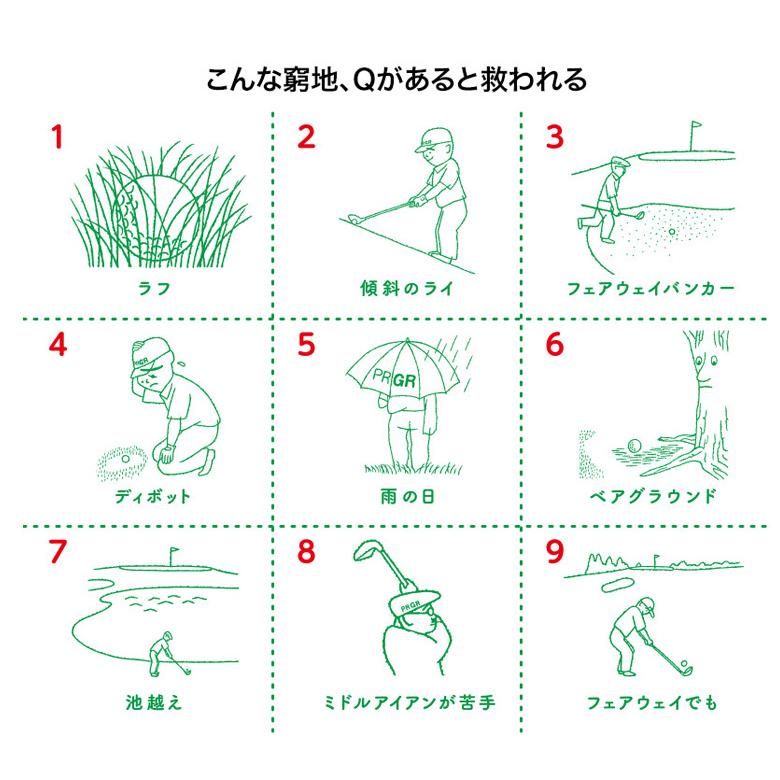 こんな窮地、Qがあると救われる

1
ラフ

2
傾斜のライ

3
フェアウェイバンカー

4
PRGR
ディボット

5
PRGR
雨の日

6
ベアグラウンド

7
池越え

8
PRGR
ミドルアイアンが苦手

9
フェアウェイでも