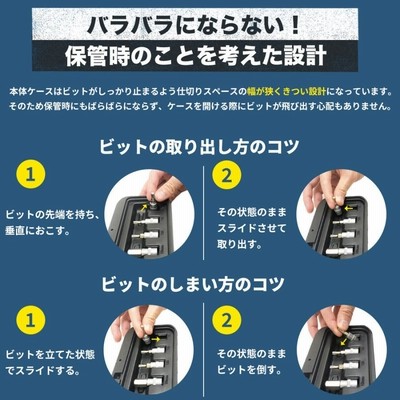 バラバラにならない！
保管時のことを考えた設計

本体ケースはビットがしっかり止まるよう仕切りスペースの幅が狭くきつい設計になっています。そのため保管時にもばらばらにならず、ケースを開ける際にビットが飛び出す心配もありません。

ビットの取り出し方のコツ

1
ビットの先端を持ち、垂直におこす。

2
その状態のままスライドさせて取り出す。

ビットのしまい方のコツ

1
ビットを立てた状態でスライドする。

2
その状態のままビットを倒す。