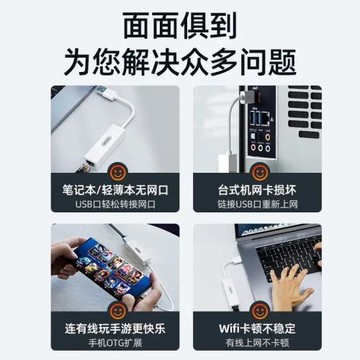 面面俱到
为您解决众多问题

笔记本/轻薄本无网口
USB口轻松转接网口

台式机网卡损坏
链接USB口重新上网

连有线玩手游更快乐
手机OTG扩展

Wifi卡顿不稳定
有线上网不卡顿