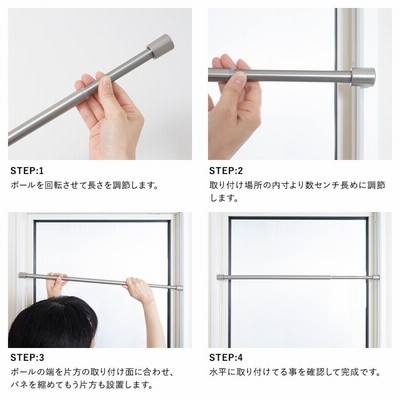 STEP:1
ポールを回転させて長さを調節します。

STEP:2
取り付け場所の内寸より数センチ長めに調節します。

STEP:3
ポールの端を片方の取り付け面に合わせ、バネを縮めてもう片方も設置します。

STEP:4
水平に取り付けてる事を確認して完成です。