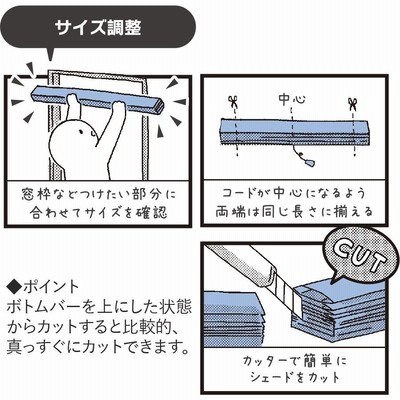 サイズ調整

窓枠などつけたい部分に合わせてサイズを確認

中心

コードが中心になるよう両端は同じ長さに揃える

◆ポイント
ボトムバーを上にした状態からカットすると比較的、真っすぐにカットできます。

CUT

カッターで簡単にシェードをカット