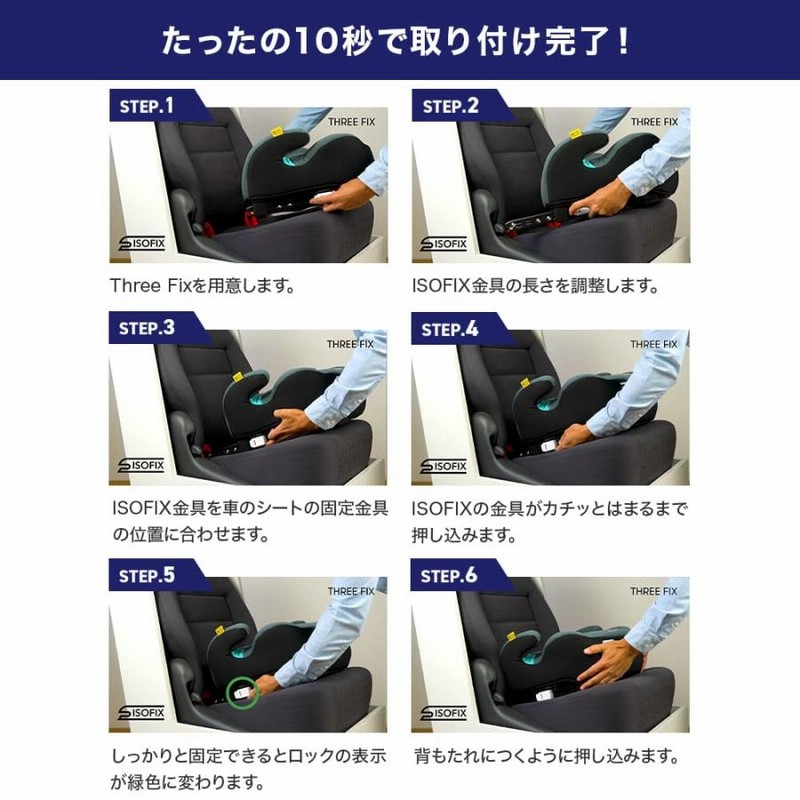 たったの10秒で取り付け完了！

STEP.1
THREE FIX
ISOFIX
Three Fixを用意します。

STEP.2
THREE FIX
ISOFIX
ISOFIX金具の長さを調整します。

STEP.3
THREE FIX
ISOFIX
ISOFIX金具を車のシートの固定金具の位置に合わせます。

STEP.4
THREE FIX
ISOFIX
ISOFIXの金具がカチッとはまるまで押し込みます。

STEP.5
THREE FIX
ISOFIX
しっかりと固定できるとロックの表示が緑色に変わります。

STEP.6
THREE FIX
ISOFIX
背もたれにつくように押し込みます。