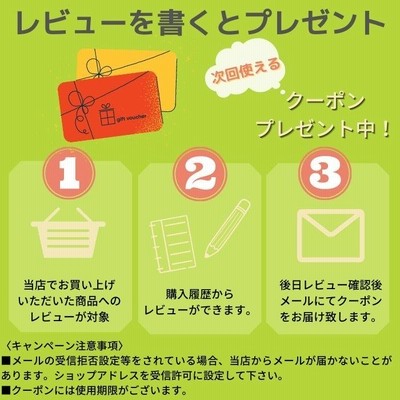 レビューを書くとプレゼント

gift voucher

次回使える

クーポン
プレゼント中！

1

当店でお買い上げいただいた商品へのレビューが対象

2

購入履歴からレビューができます。

3

後日レビュー確認後メールにてクーポンをお届け致します。

〈キャンペーン注意事項〉
■メールの受信拒否設定等をされている場合、当店からメールが届かないことがあります。ショップアドレスを受信許可に設定して下さい。
■クーポンには使用期限がございます。