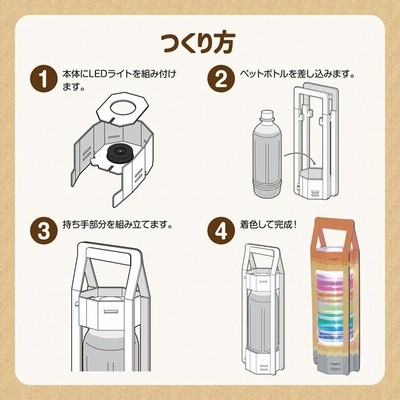 つくり方

1 本体にLEDライトを組み付けます。

2 ペットボトルを差し込みます。

3 持ち手部分を組み立てます。

4 着色して完成！