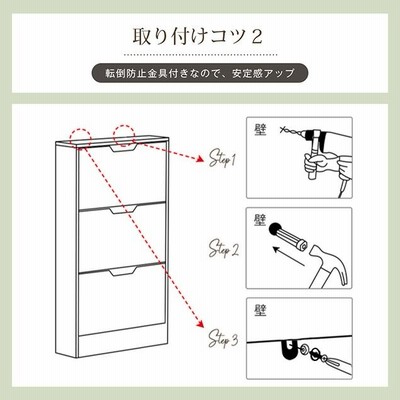 取り付けコツ2

転倒防止金具付きなので、安定感アップ

Step 1

壁

Step 2

壁

Step 3

壁