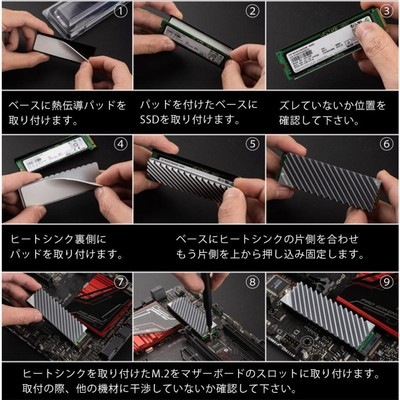 ①

②

③

ベースに熱伝導パッドを取り付けます。

パッドを付けたベースにSSDを取り付けます。

ズレていないか位置を確認して下さい。

④

⑤

⑥

ヒートシンク裏側にパッドを取り付けます。

ベースにヒートシンクの片側を合わせもう片側を上から押し込み固定します。

⑦

⑧

⑨

ヒートシンクを取り付けたM.2をマザーボードのスロットに取り付けます。取付の際、他の機材に干渉していないか確認して下さい。