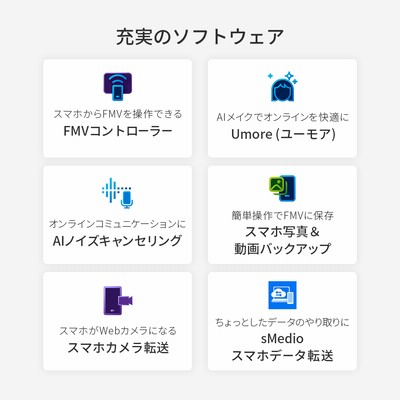 充実のソフトウェア

スマホからFMVを操作できる
FMVコントローラー

AIメイクでオンラインを快適に
Umore (ユーモア)

オンラインコミュニケーションに
AIノイズキャンセリング

簡単操作でFMVに保存
スマホ写真＆
動画バックアップ

スマホがWebカメラになる
スマホカメラ転送

ちょっとしたデータのやり取りに
sMedio
スマホデータ転送