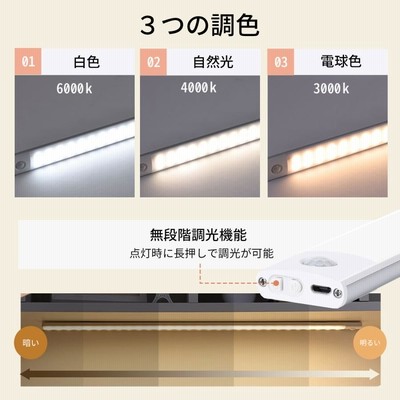 ３つの調色

01 白色
6000k

02 自然光
4000k

03 電球色
3000k

無段階調光機能
点灯時に長押しで調光が可能

暗い

明るい