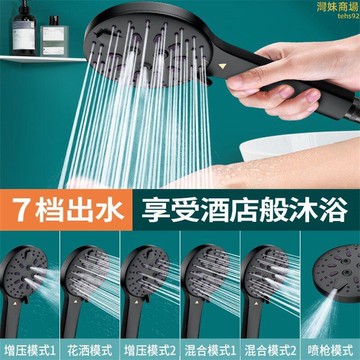 灣妹商場
tehs92

7档出水 享受酒店般沐浴

增压模式1 花洒模式 增压模式2 混合模式1 混合模式2 喷枪模式