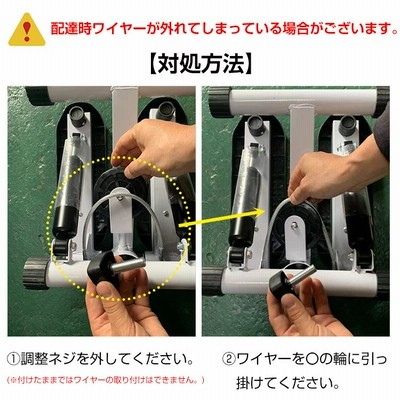 配達時ワイヤーが外れてしまっている場合がございます。

【対処方法】

①調整ネジを外してください。
(※付けたままではワイヤーの取り付けはできません。)

②ワイヤーを〇の輪に引っ掛けてください。