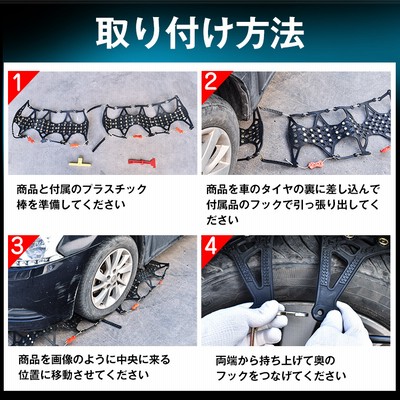 取り付け方法

1

商品と付属のプラスチック棒を準備してください

2

商品を車のタイヤの裏に差し込んで付属品のフックで引っ張り出してください

3

商品を画像のように中央に来る位置に移動させてください

4

両端から持ち上げて奥のフックをつなげてください