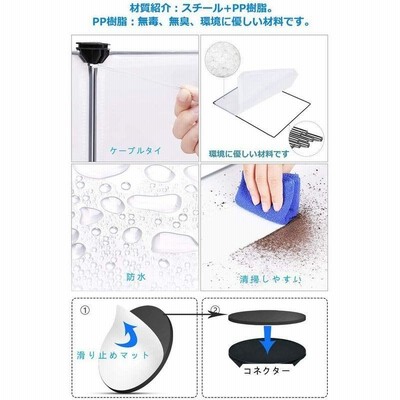 材質紹介：スチール+PP樹脂。
PP樹脂：無毒、無臭、環境に優しい材料です。

ケーブルタイ

環境に優しい材料です

防水

清掃しやすい

①

滑り止めマット

②

コネクター