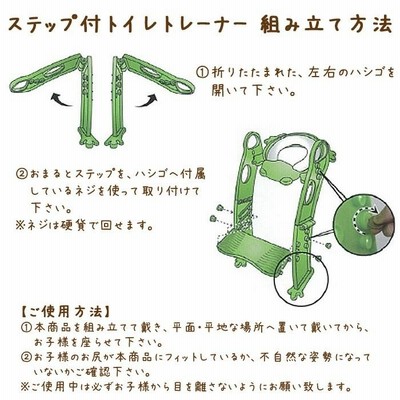 ステップ付トイレトレーナー 組み立て方法

①折りたたまれた、左右のハシゴを開いて下さい。

②おまるとステップを、ハシゴへ付属しているネジを使って取り付けて下さい。
※ネジは硬貨で回せます。

【ご使用方法】
①本商品を組み立てて戴き、平面・平地な場所へ置いて戴いてから、お子様を座らせて下さい。
②お子様のお尻が本商品にフィットしているか、不自然な姿勢になっていないかご確認下さい。
※ご使用中は必ずお子様から目を離さないようにお願い致します。