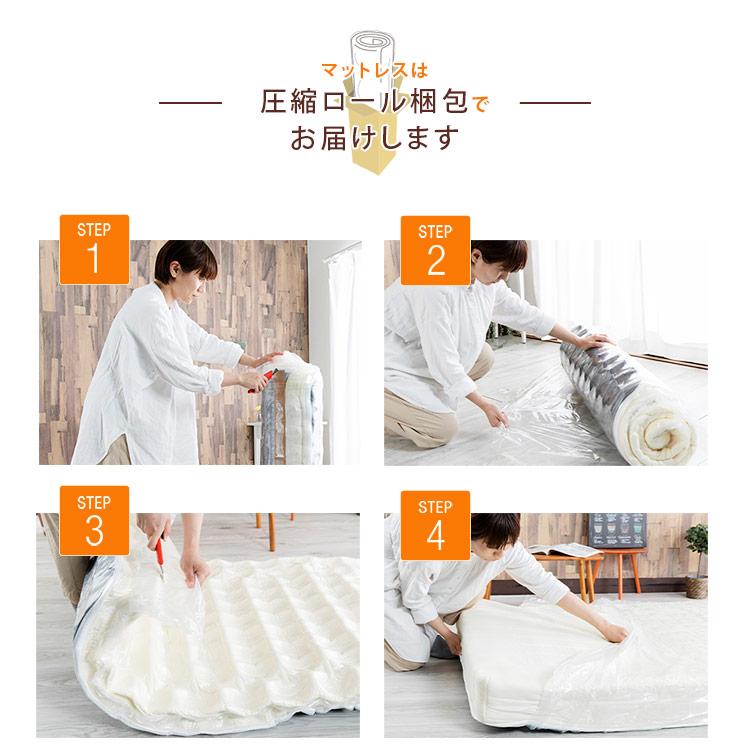 マットレスは
圧縮ロール梱包で
お届けします

STEP
1

STEP
2

STEP
3

STEP
4